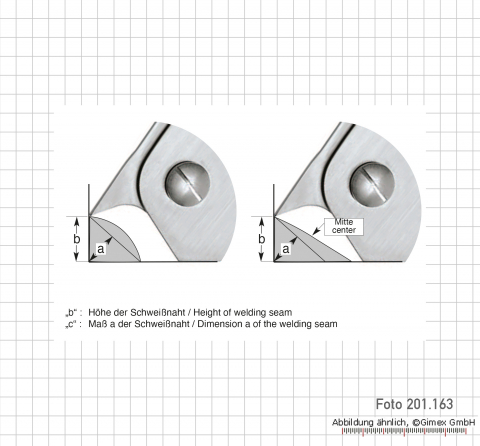 b

a

b

a

Mitte
center

„b“ : Höhe der Schweißnaht / Height of welding seam
„c“ : Maß a der Schweißnaht / Dimension a of the welding seam

Foto 201.163

Abbildung ähnlich, ©Gimex GmbH